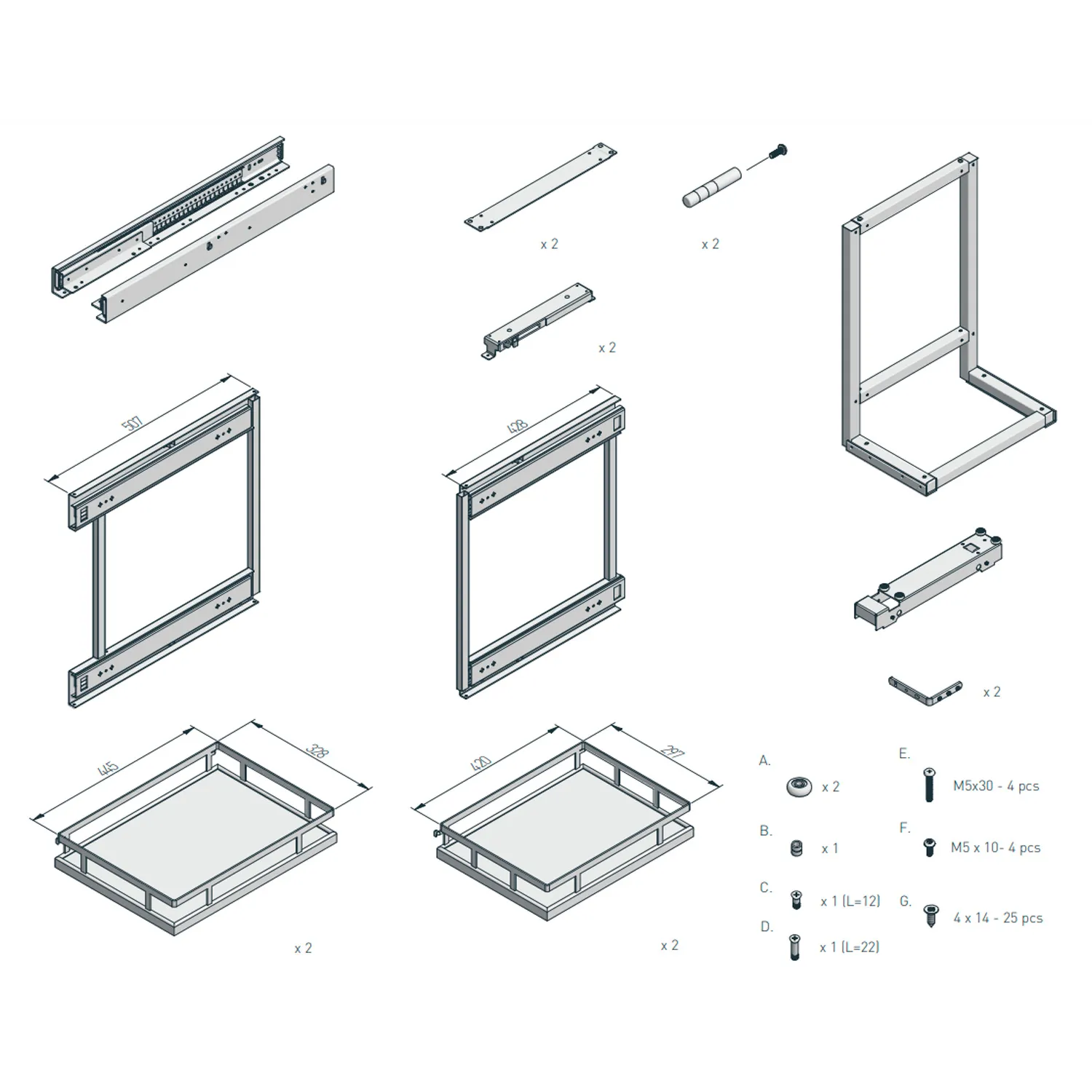 x 2

x 2

x 2

507

428

x 2

445

328

420

297

x 2

x 2

A. x 2

B. x 1

C. x 1 (L=12)

D. x 1 (L=22)

E. M5x30 - 4 pcs

F. M5 x 10- 4 pcs

G. 4 x 14 - 25 pcs