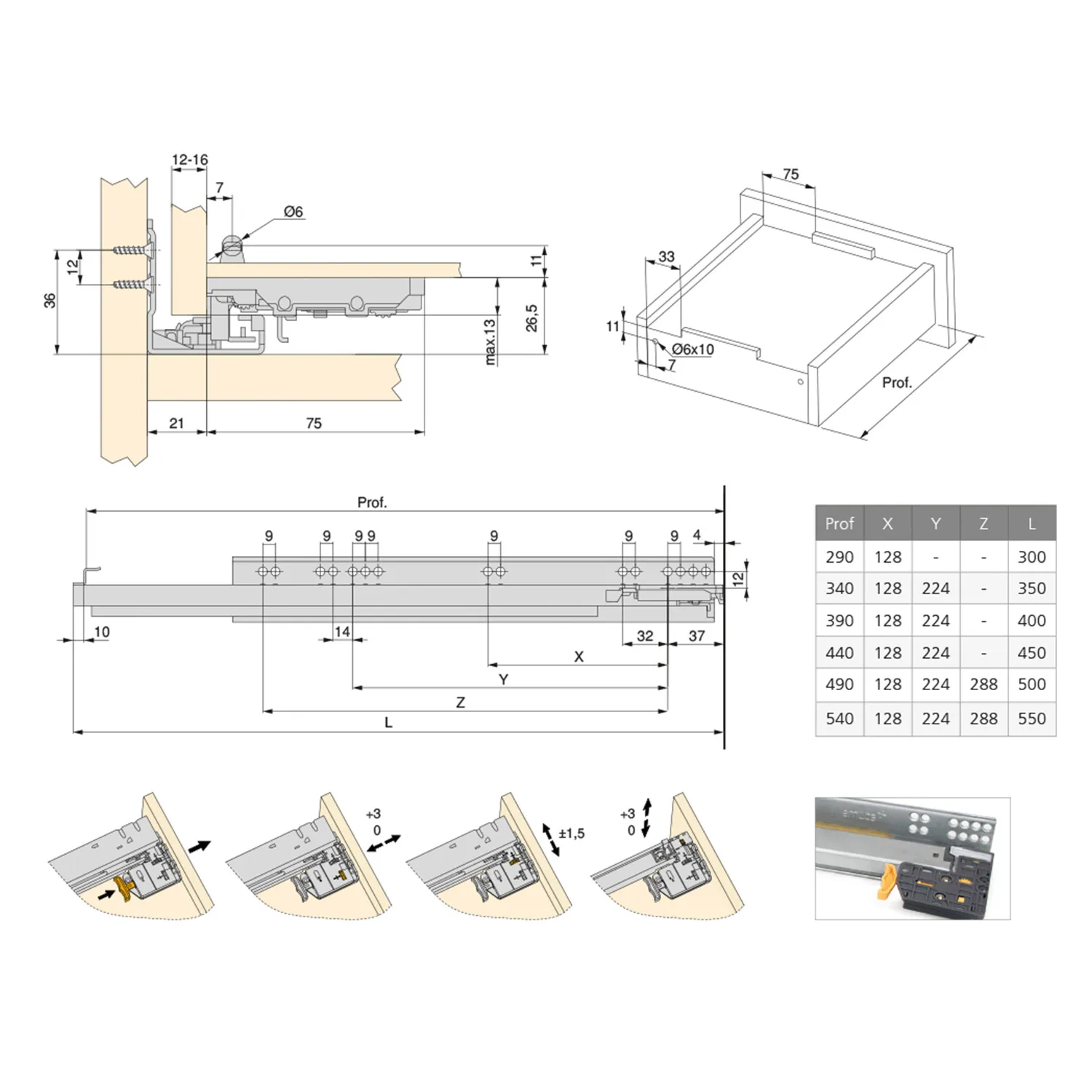 12-16
7
Ø6
12
36
11
26,5
max.13
21
75

75
33
11
Ø6x10
7
Prof.

Prof.
9
9
9 9
9
9
9
4
12
10
14
32
37
X
Y
Z
L

| Prof | X | Y | Z | L |
|---|---|---|---|---|
| 290 | 128 | - | - | 300 |
| 340 | 128 | 224 | - | 350 |
| 390 | 128 | 224 | - | 400 |
| 440 | 128 | 224 | - | 450 |
| 490 | 128 | 224 | 288 | 500 |
| 540 | 128 | 224 | 288 | 550 |

+3
0
±1,5
+3
0

emuca