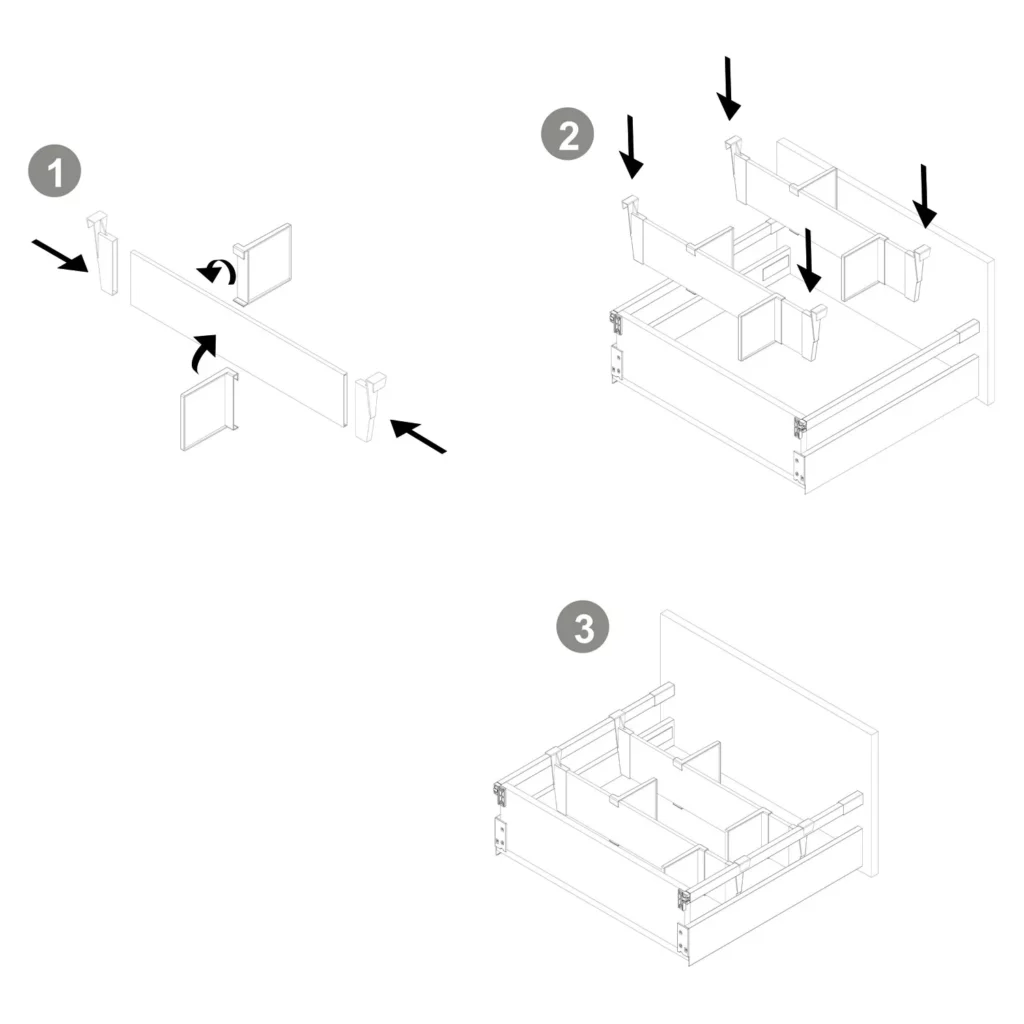 1

2

3