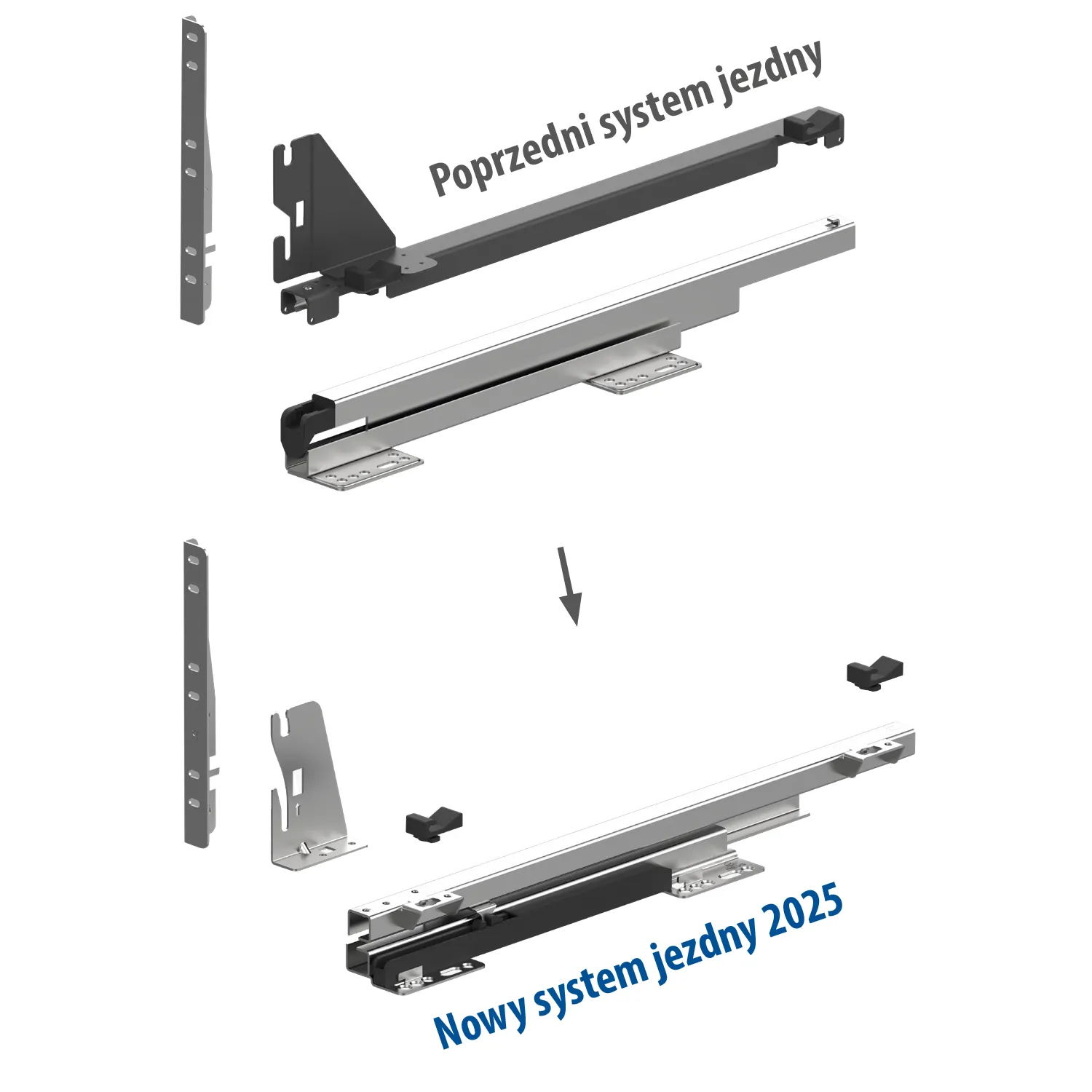 Poprzedni system jezdny

Nowy system jezdny 2025