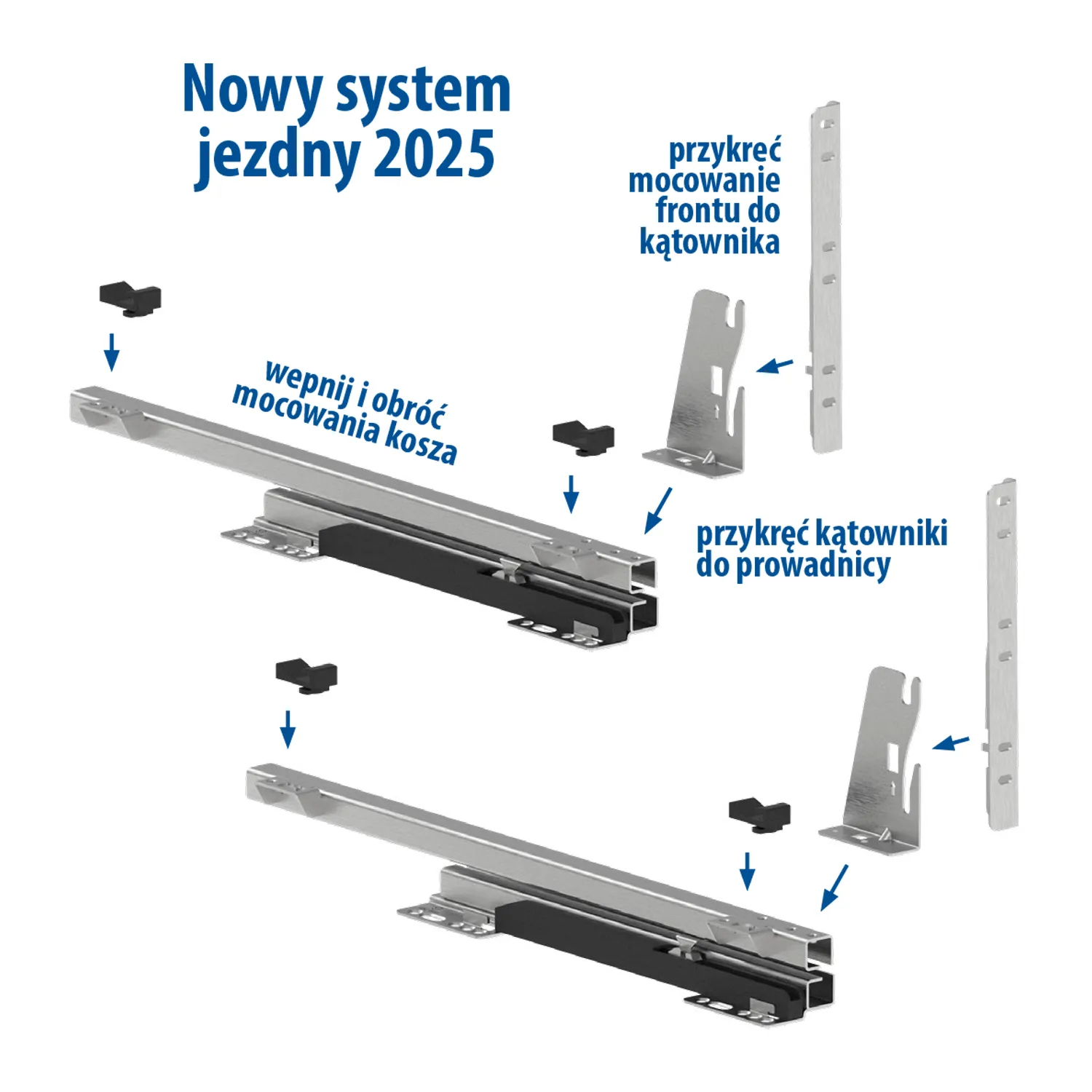 Nowy system jezdny 2025

przykręć mocowanie frontu do kątownika

wepnij i obróć mocowania kosza

przykręć kątowniki do prowadnicy