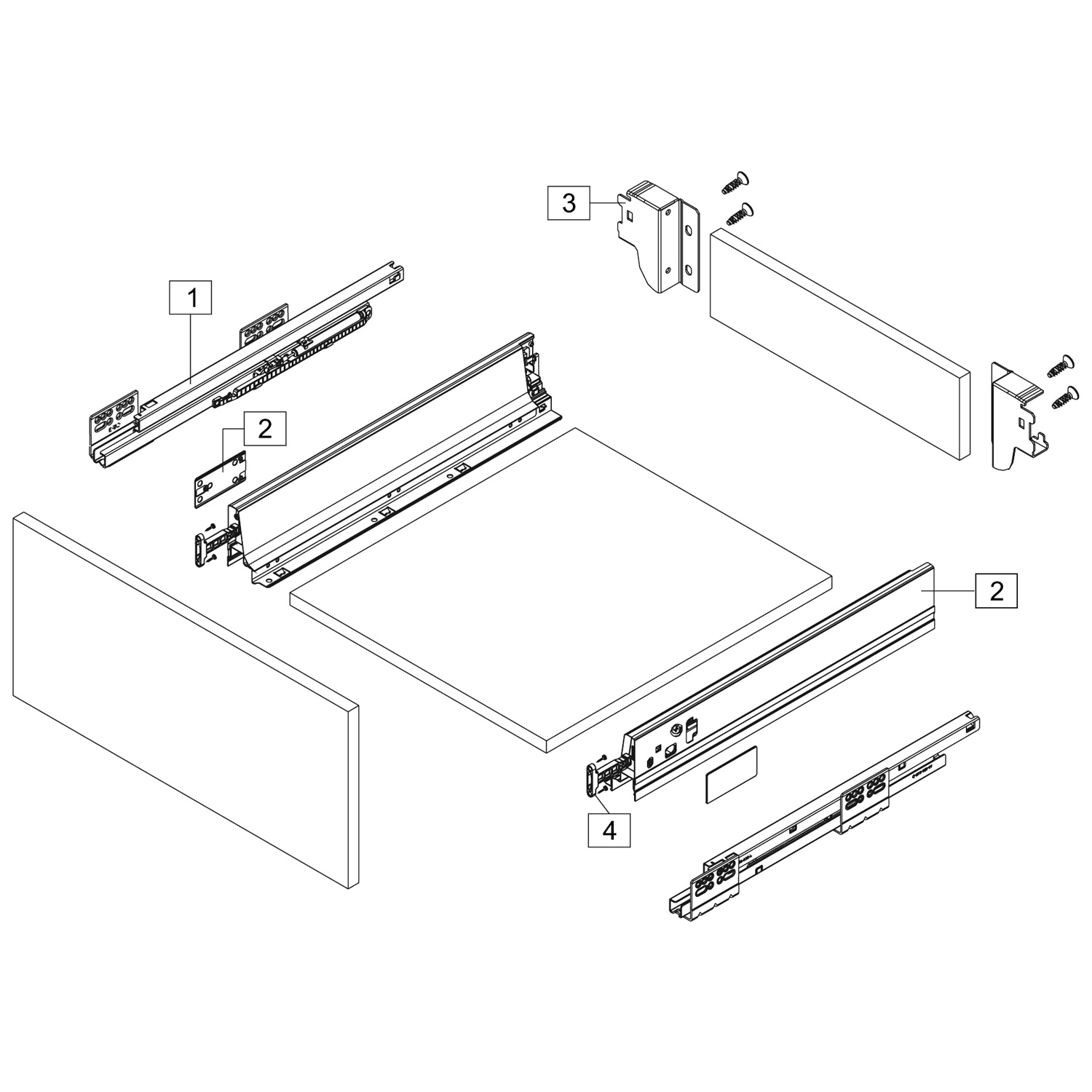 3

1

2

2

4