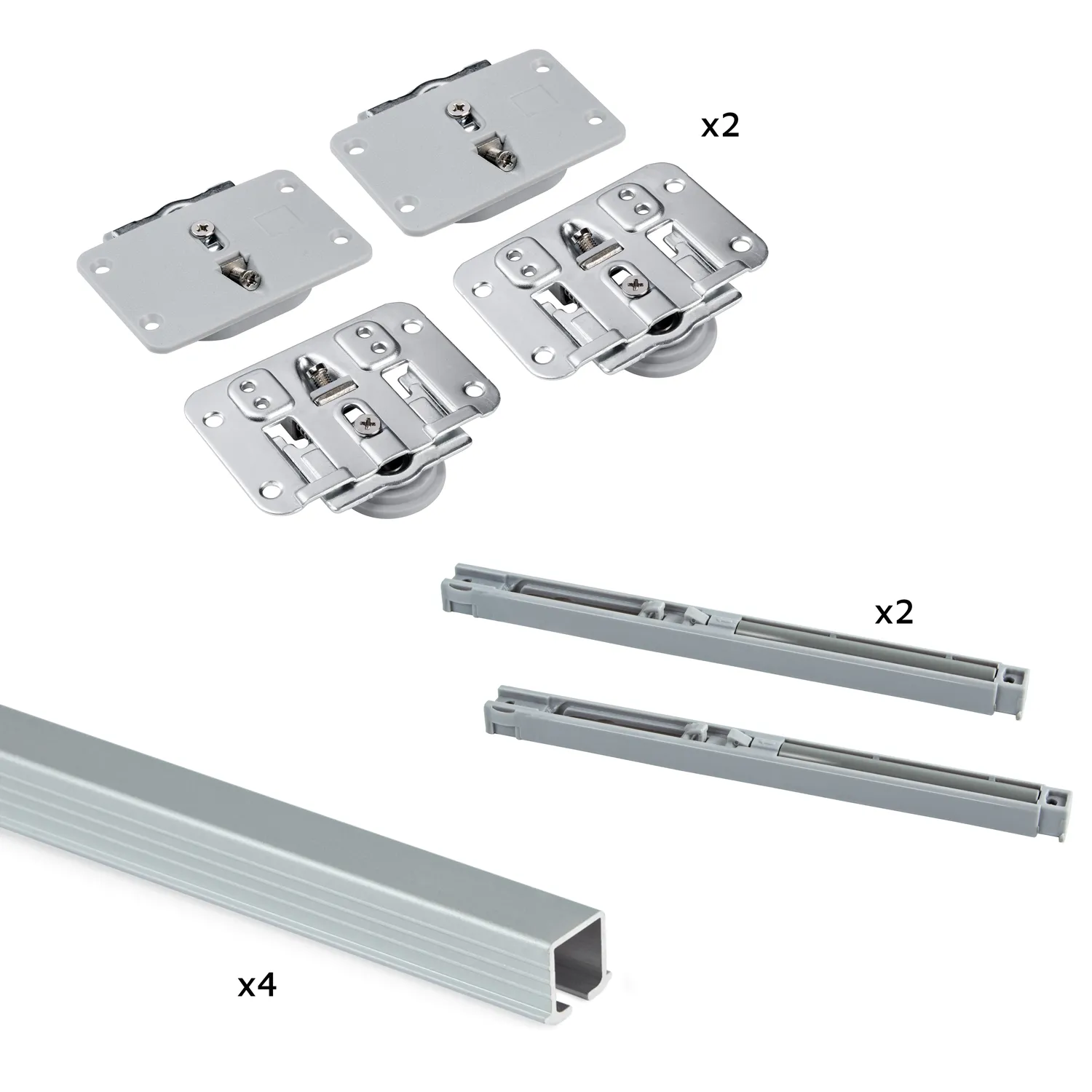 x2

x2

x4