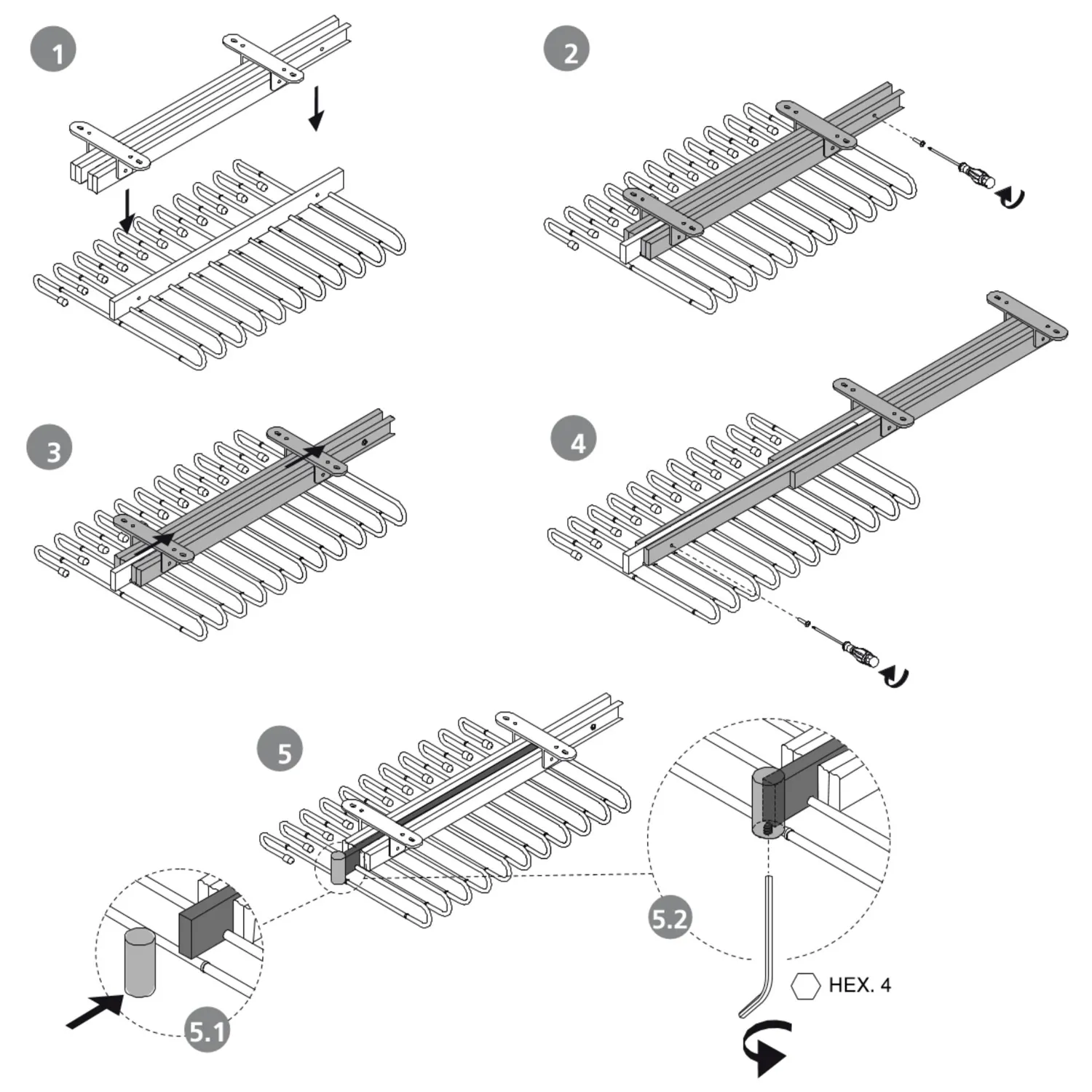 1

2

3

4

5

5.1

5.2

HEX. 4