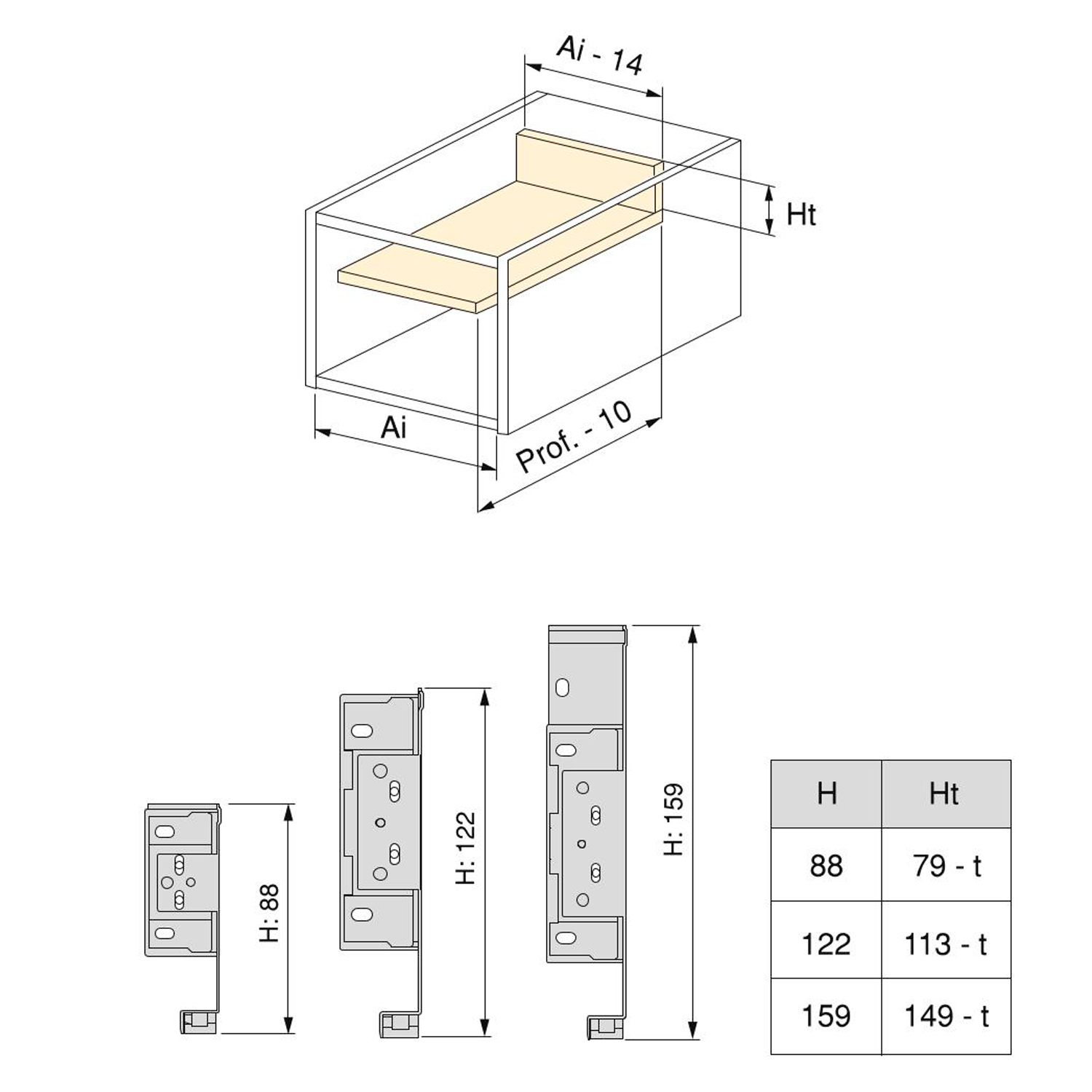 Ai - 14

Ht

Ai

Prof. - 10

H: 88

H: 122

H: 159

| H | Ht |
|---|---|
| 88 | 79 - t |
| 122 | 113 - t |
| 159 | 149 - t |