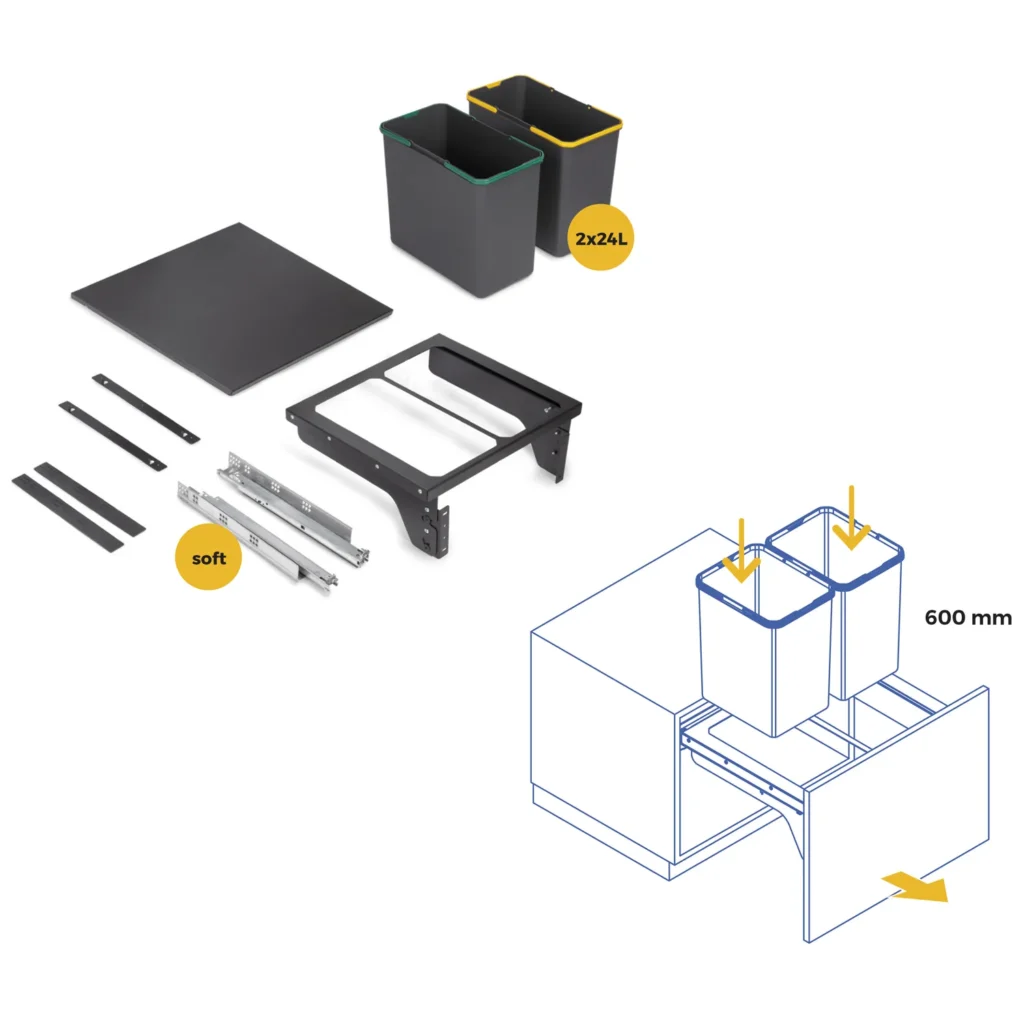 2x24L

soft

600 mm