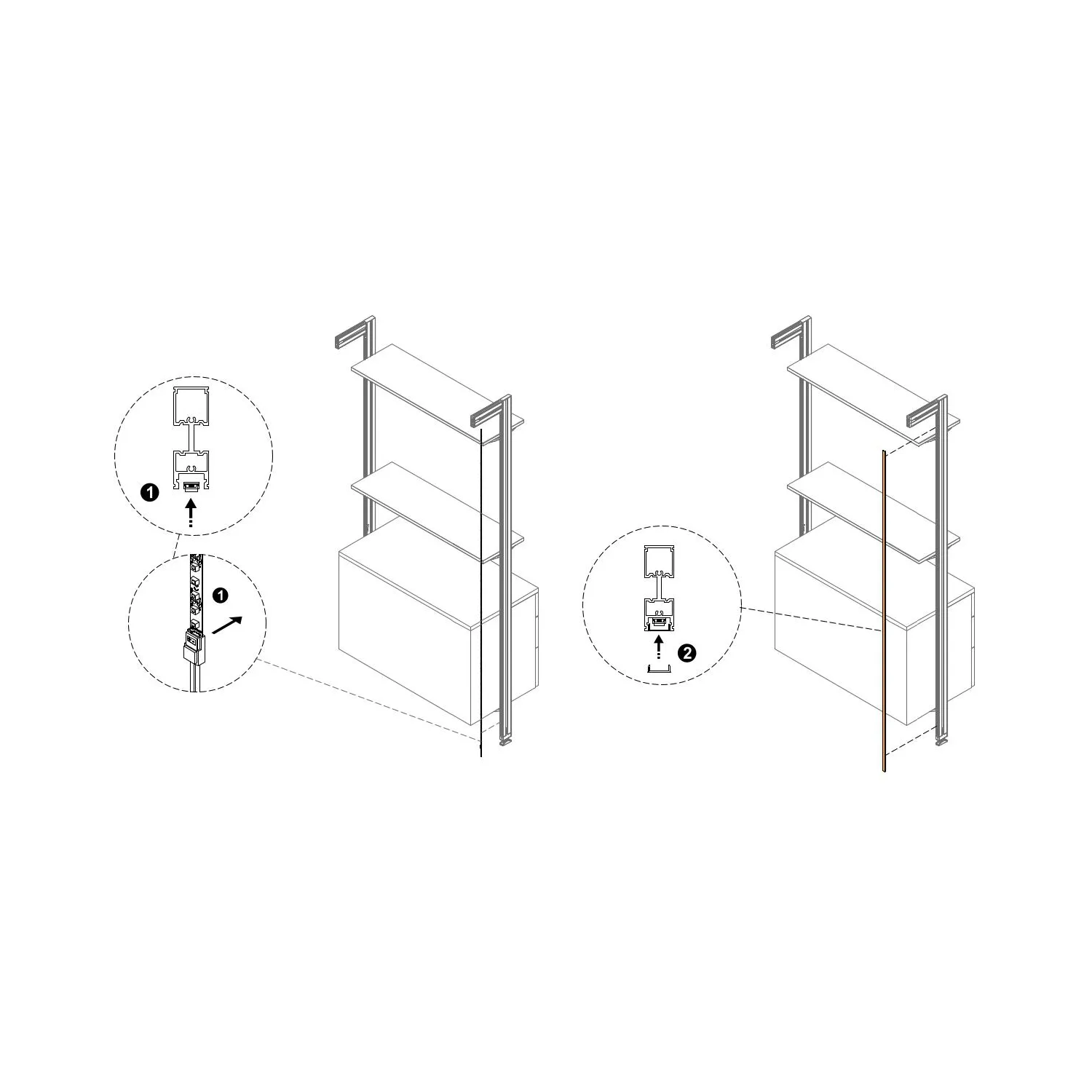 1
1
2